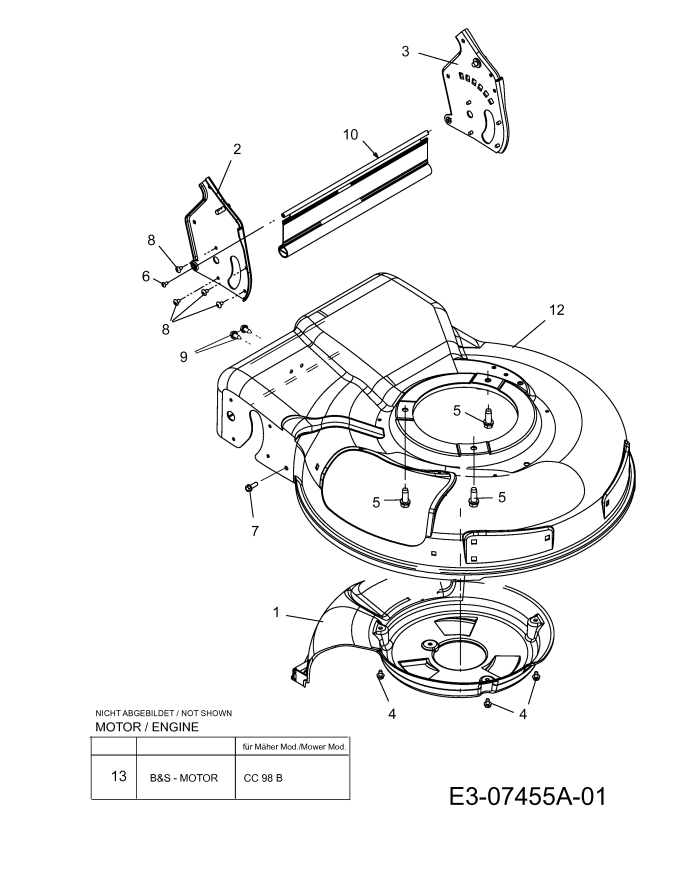 3

10

2

8

6

8

9

12

5

5

5

7

1

4

4

NICHT ABGEBILDET / NOT SHOWN
MOTOR / ENGINE

| | | für Mäher Mod./Mower Mod. |
|---|---|---|
| 13 | B&S - MOTOR | CC 98 B |

E3-07455A-01